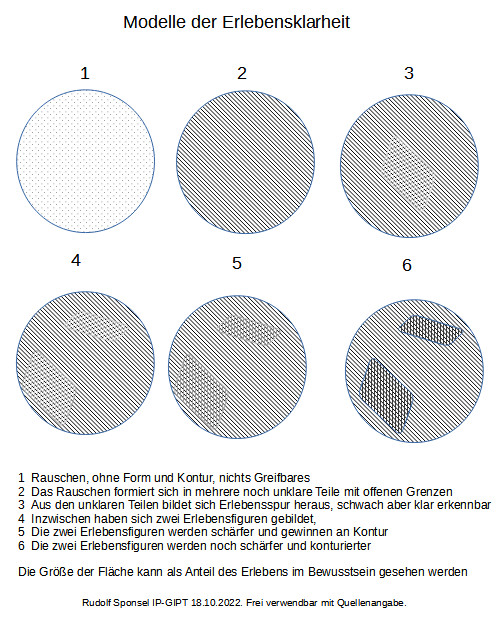 Modelle der Erlebensklarheit

1

2

3

4

5

6

1 Rauschen, ohne Form und Kontur, nichts Greifbares
2 Das Rauschen formiert sich in mehrere noch unklare Teile mit offenen Grenzen
3 Aus den unklaren Teilen bildet sich Erlebensspur heraus, schwach aber klar erkennbar
4 Inzwischen haben sich zwei Erlebensfiguren gebildet,
5 Die zwei Erlebensfiguren werden schärfer und gewinnen an Kontur
6 Die zwei Erlebensfiguren werden noch schärfer und konturierter

Die Größe der Fläche kann als Anteil des Erlebens im Bewusstsein gesehen werden

Rudolf Sponsel IP-GIPT 18.10.2022. Frei verwendbar mit Quellenangabe.